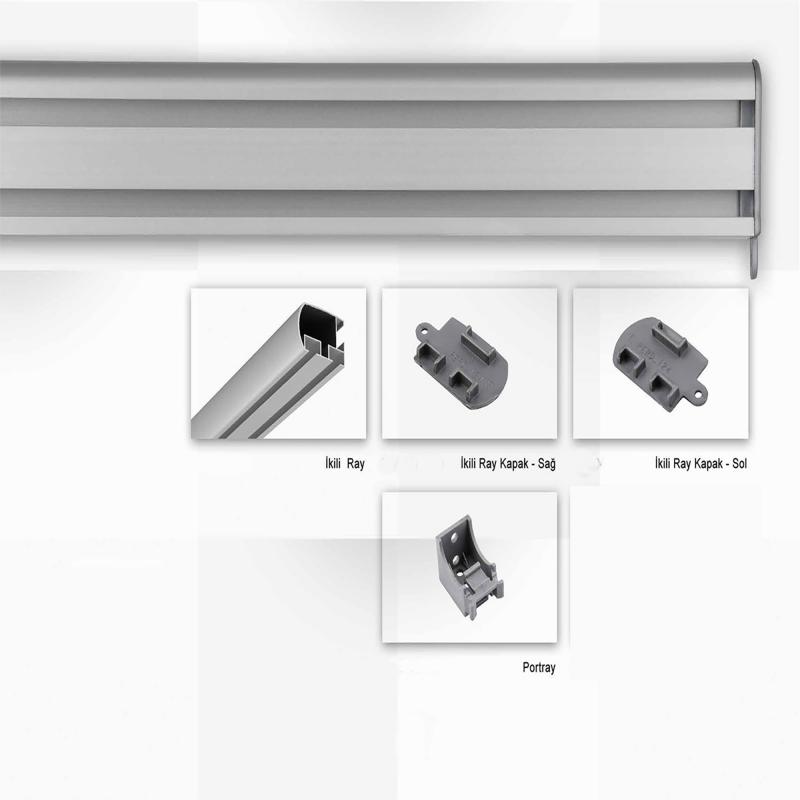 İkili Ray

İkili Ray Kapak - Sağ

İkili Ray Kapak - Sol

Portray